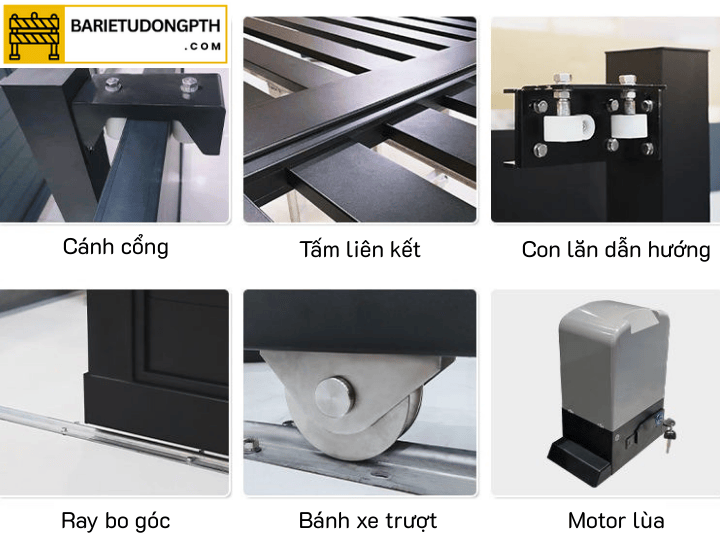 BARIETUDONGPTH
.COM

Cánh cổng

Tấm liên kết

Con lăn dẫn hướng

Ray bo góc

Bánh xe trượt

Motor lùa